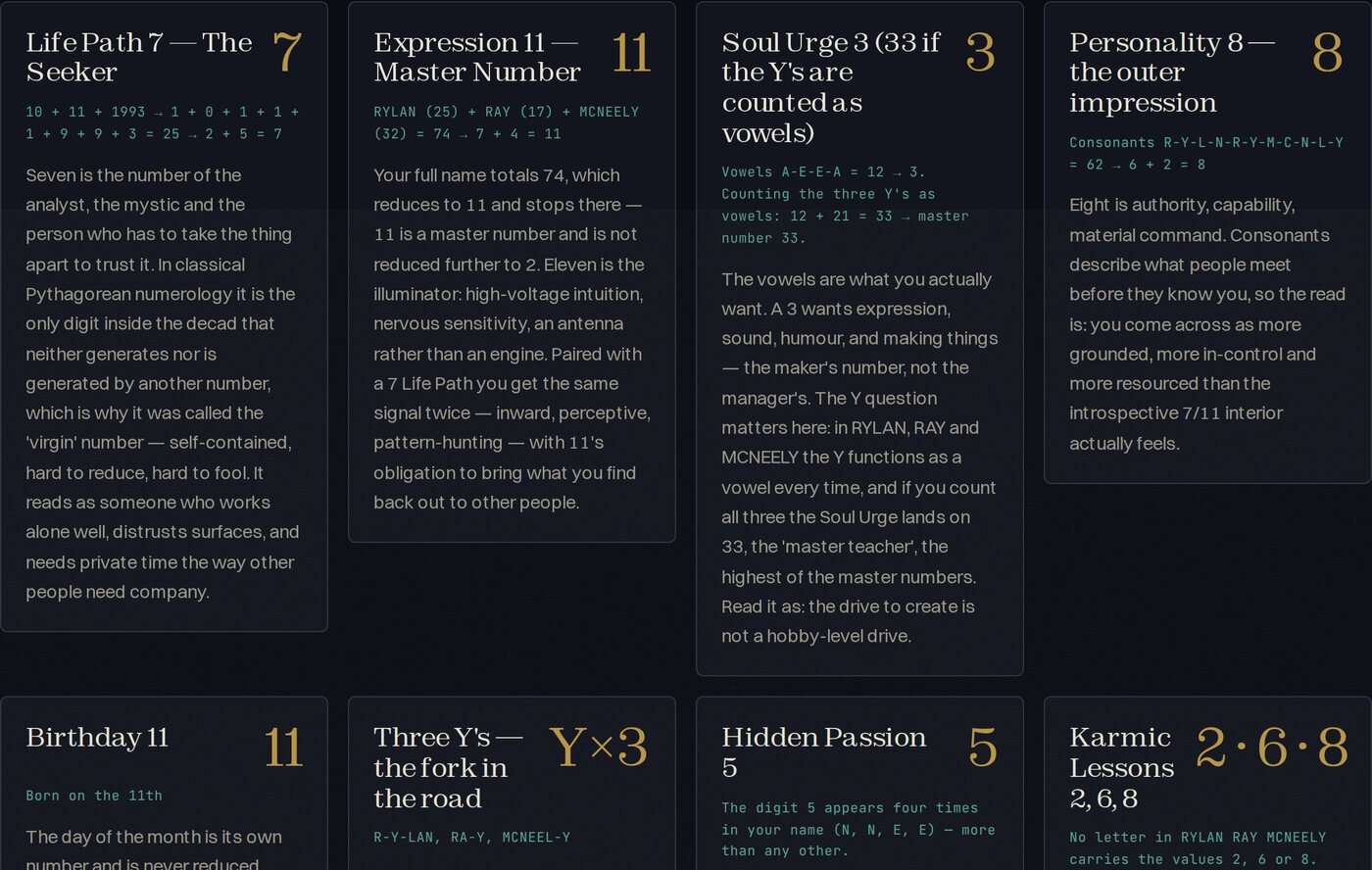 Life Path 7 — The Seeker

7

10 + 11 + 1993 → 1 + 0 + 1 + 1 + 1 + 9 + 9 + 3 = 25 → 2 + 5 = 7

Seven is the number of the analyst, the mystic and the person who has to take the thing apart to trust it. In classical Pythagorean numerology it is the only digit inside the decad that neither generates nor is generated by another number, which is why it was called the 'virgin' number — self-contained, hard to reduce, hard to fool. It reads as someone who works alone well, distrusts surfaces, and needs private time the way other people need company.

Expression 11 — Master Number

11

RYLAN (25) + RAY (17) + MCNEELY (32) = 74 → 7 + 4 = 11

Your full name totals 74, which reduces to 11 and stops there — 11 is a master number and is not reduced further to 2. Eleven is the illuminator: high-voltage intuition, nervous sensitivity, an antenna rather than an engine. Paired with a 7 Life Path you get the same signal twice — inward, perceptive, pattern-hunting — with 11's obligation to bring what you find back out to other people.

Soul Urge 3 (33 if the Y's are counted as vowels)

3

Vowels A-E-E-A = 12 → 3. Counting the three Y's as vowels: 12 + 21 = 33 → master number 33.

The vowels are what you actually want. A 3 wants expression, sound, humour, and making things — the maker's number, not the manager's. The Y question matters here: in RYLAN, RAY and MCNEELY the Y functions as a vowel every time, and if you count all three the Soul Urge lands on 33, the 'master teacher', the highest of the master numbers. Read it as: the drive to create is not a hobby-level drive.

Personality 8 — the outer impression

8

Consonants R-Y-L-N-R-Y-M-C-N-L-Y = 62 → 6 + 2 = 8

Eight is authority, capability, material command. Consonants describe what people meet before they know you, so the read is: you come across as more grounded, more in-control and more resourced than the introspective 7/11 interior actually feels.

Birthday 11

11

Born on the 11th

The day of the month is its own number and is never reduced

Three Y's — the fork in the road

Y×3

R-Y-LAN, RA-Y, MCNEEL-Y

Hidden Passion 5

5

The digit 5 appears four times in your name (N, N, E, E) — more than any other.

Karmic Lessons 2, 6, 8

2·6·8

No letter in RYLAN RAY MCNEELY carries the values 2, 6 or 8.